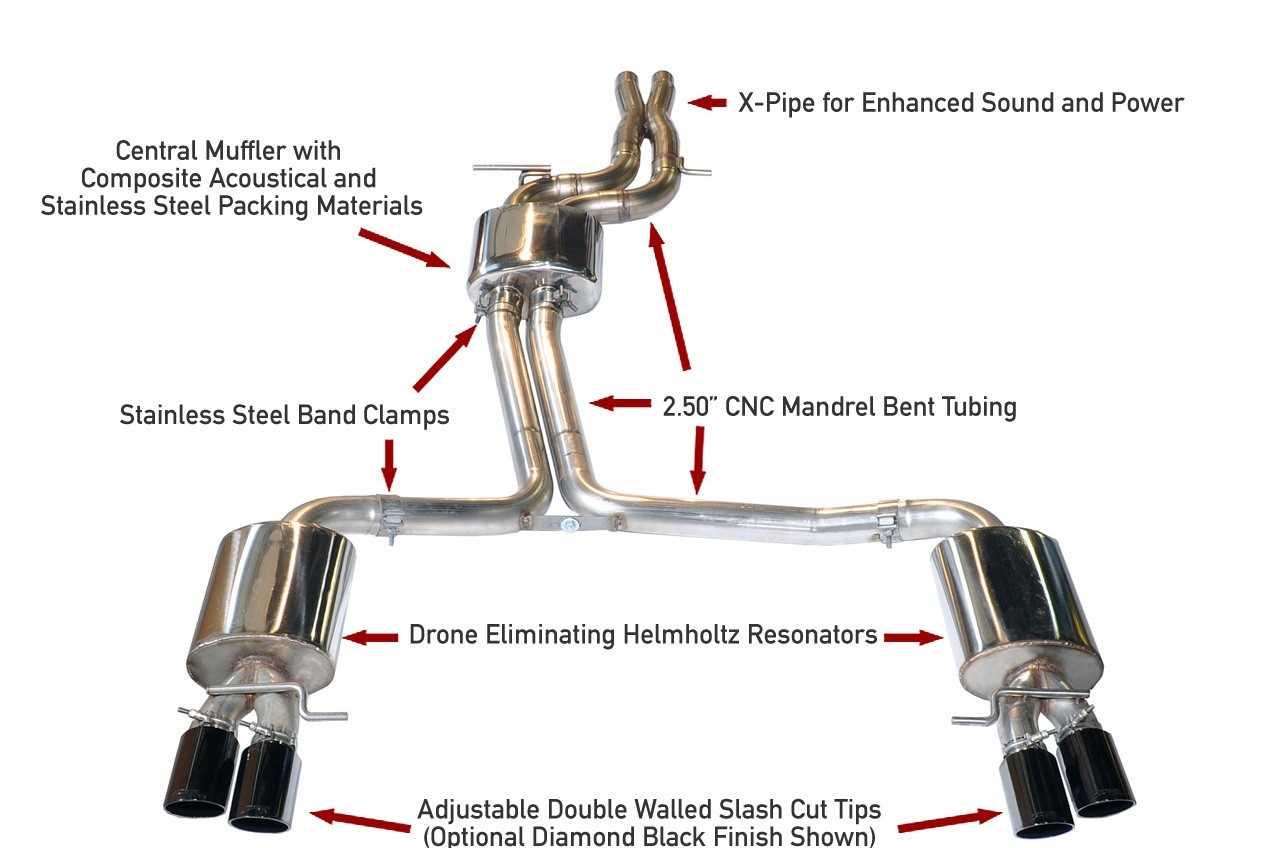 X-Pipe for Enhanced Sound and Power

Central Muffler with Composite Acoustical and Stainless Steel Packing Materials

Stainless Steel Band Clamps

2.50" CNC Mandrel Bent Tubing

Drone Eliminating Helmholtz Resonators

Adjustable Double Walled Slash Cut Tips (Optional Diamond Black Finish Shown)