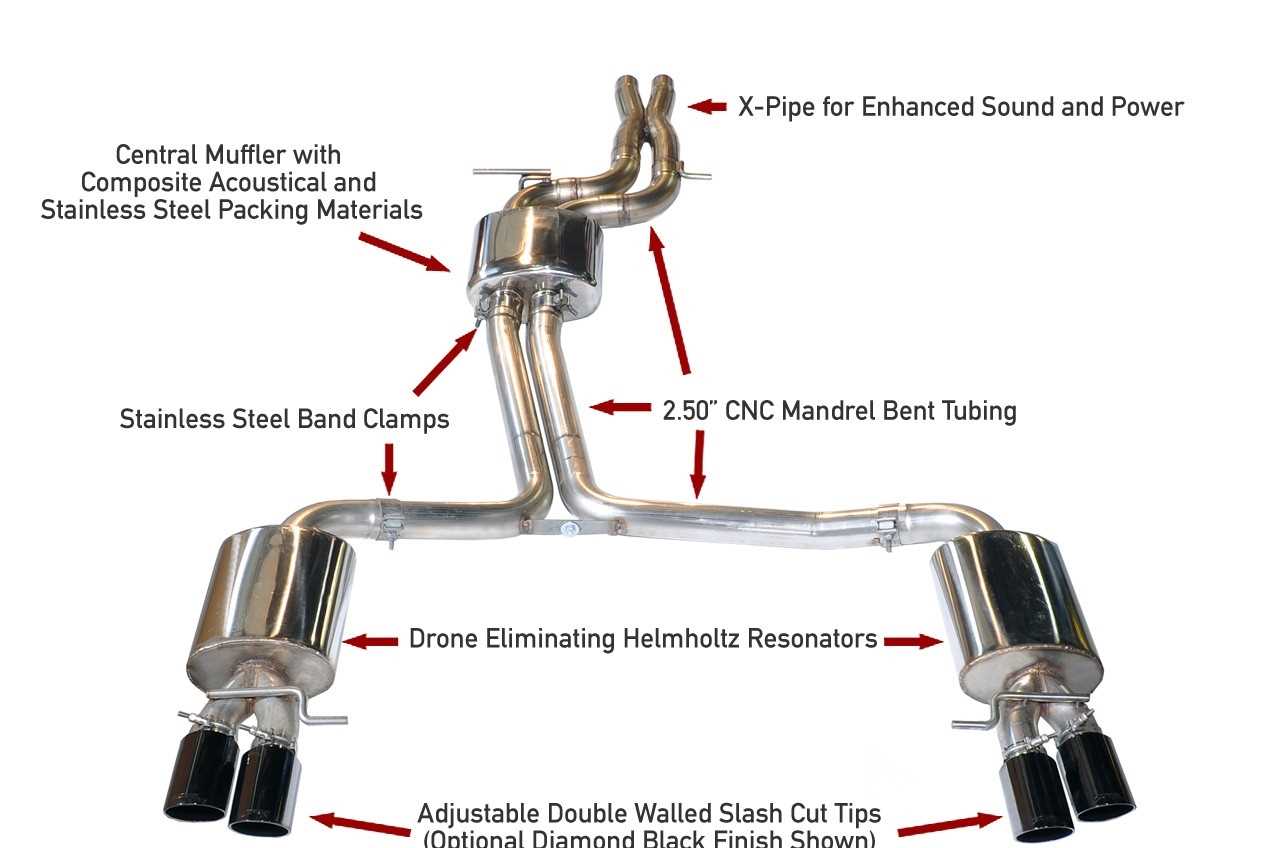 X-Pipe for Enhanced Sound and Power

Central Muffler with Composite Acoustical and Stainless Steel Packing Materials

Stainless Steel Band Clamps

2.50" CNC Mandrel Bent Tubing

Drone Eliminating Helmholtz Resonators

Adjustable Double Walled Slash Cut Tips (Optional Diamond Black Finish Shown)