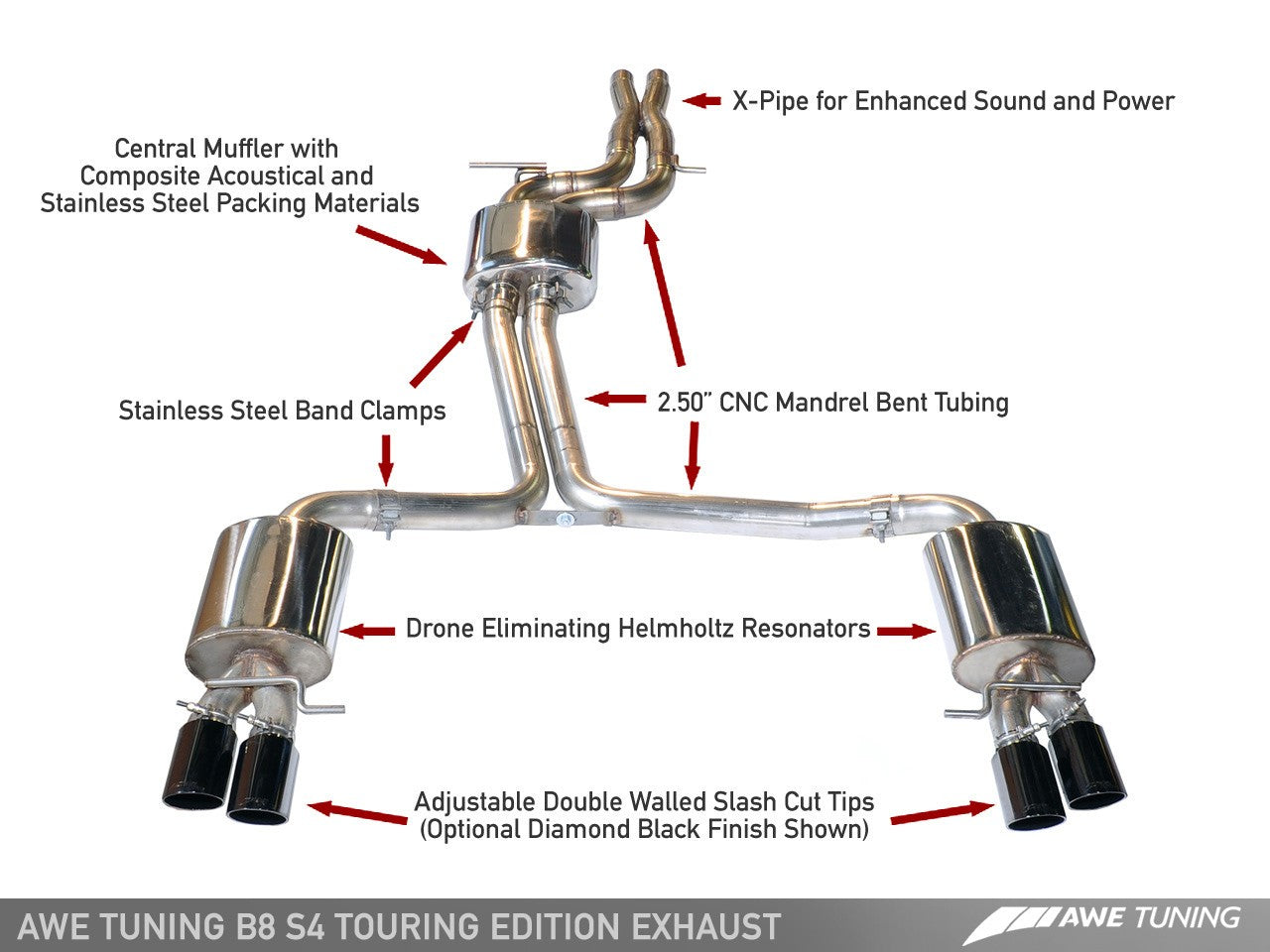 X-Pipe for Enhanced Sound and Power

Central Muffler with Composite Acoustical and Stainless Steel Packing Materials

Stainless Steel Band Clamps

2.50" CNC Mandrel Bent Tubing

Drone Eliminating Helmholtz Resonators

Adjustable Double Walled Slash Cut Tips (Optional Diamond Black Finish Shown)

AWE TUNING B8 S4 TOURING EDITION EXHAUST

AWE TUNING