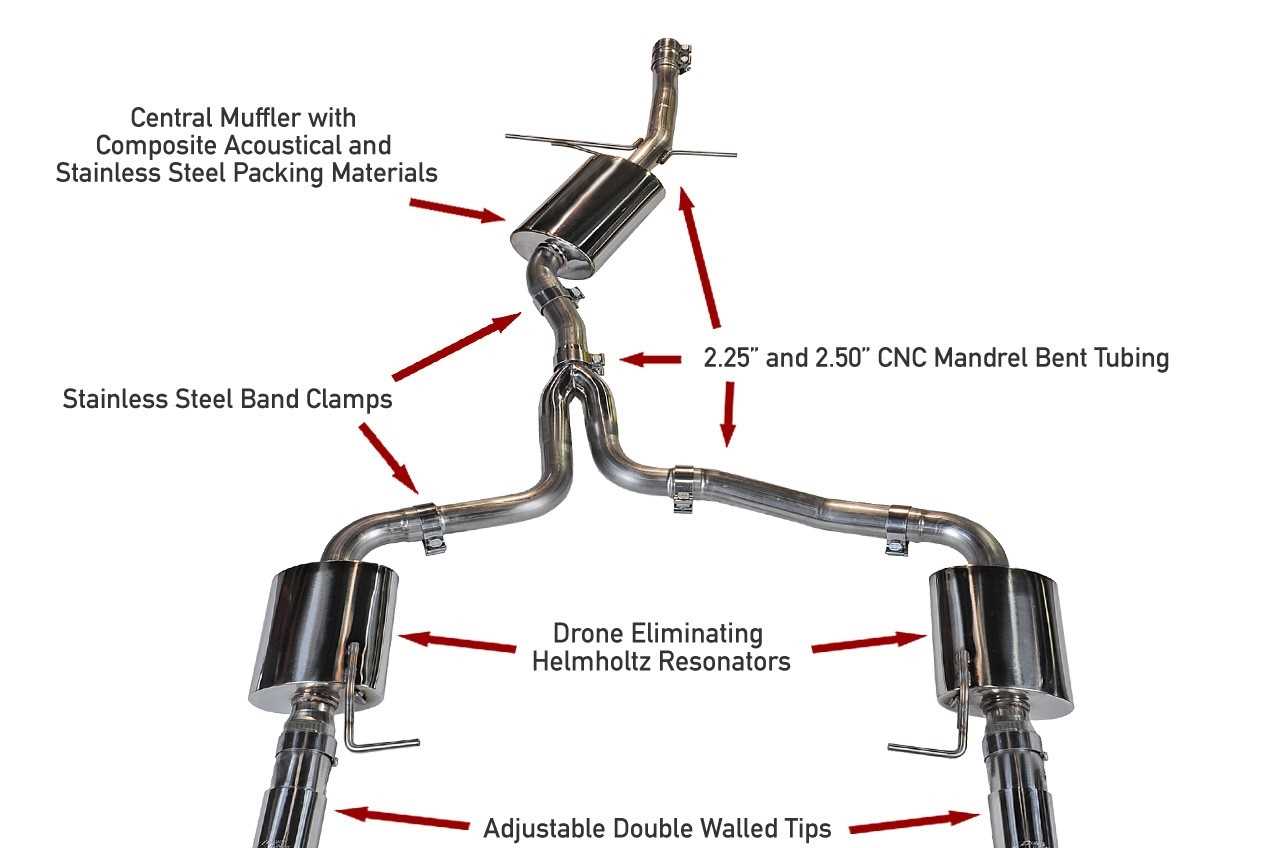 Central Muffler with
Composite Acoustical and
Stainless Steel Packing Materials

2.25" and 2.50" CNC Mandrel Bent Tubing

Stainless Steel Band Clamps

Drone Eliminating
Helmholtz Resonators

Adjustable Double Walled Tips