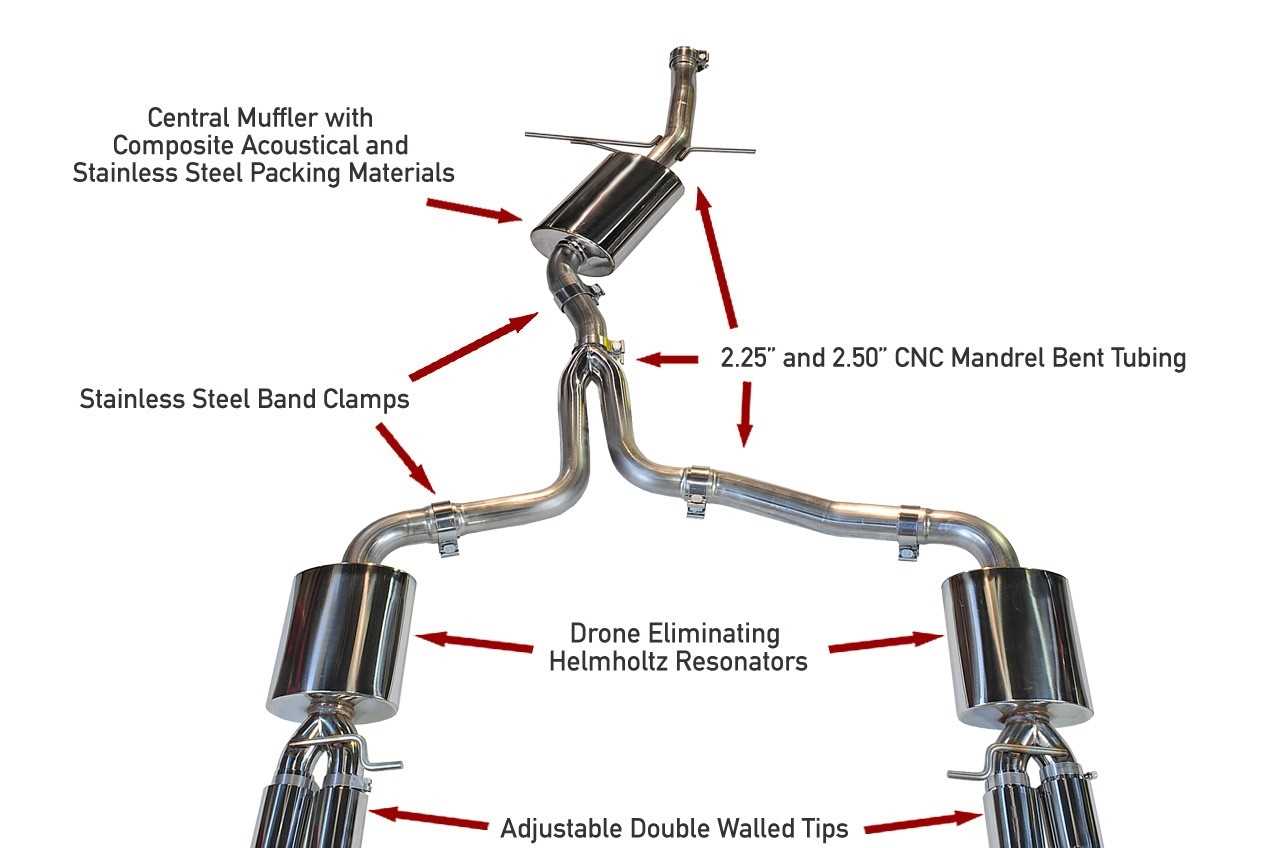 Central Muffler with Composite Acoustical and Stainless Steel Packing Materials

2.25" and 2.50" CNC Mandrel Bent Tubing

Stainless Steel Band Clamps

Drone Eliminating Helmholtz Resonators

Adjustable Double Walled Tips