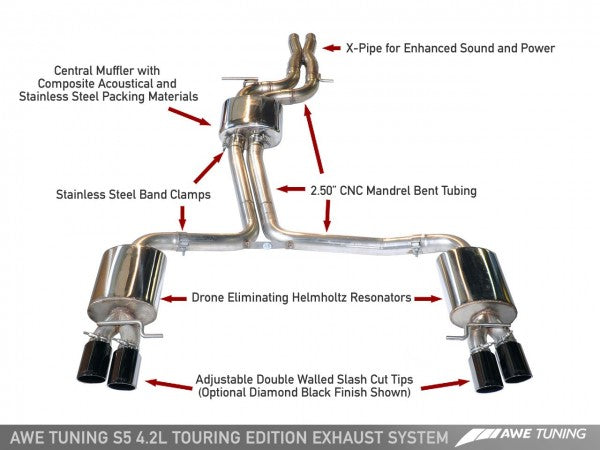 X-Pipe for Enhanced Sound and Power

Central Muffler with Composite Acoustical and Stainless Steel Packing Materials

Stainless Steel Band Clamps

2.50" CNC Mandrel Bent Tubing

Drone Eliminating Helmholtz Resonators

Adjustable Double Walled Slash Cut Tips (Optional Diamond Black Finish Shown)

AWE TUNING S5 4.2L TOURING EDITION EXHAUST SYSTEM

AWE TUNING