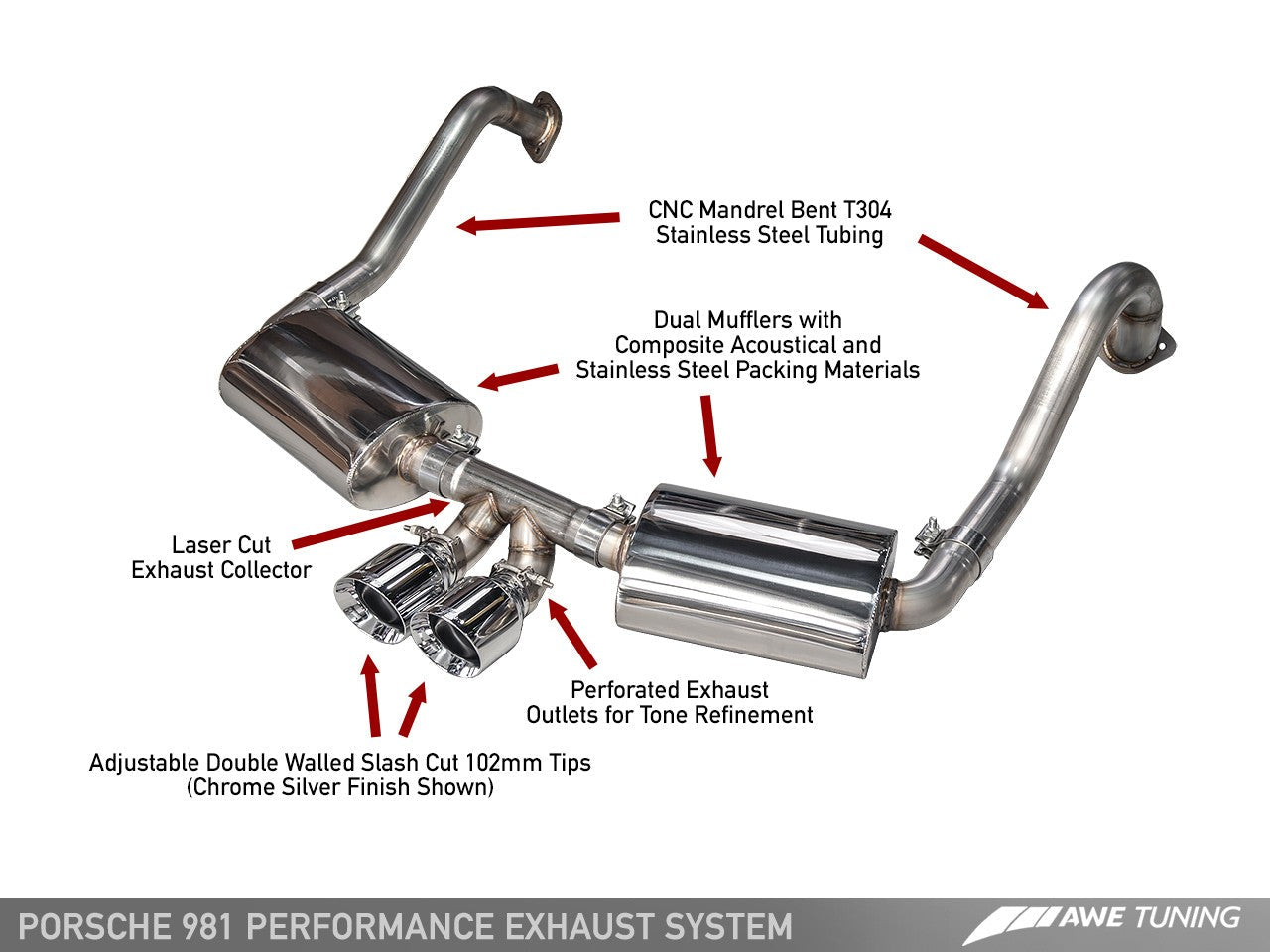 CNC Mandrel Bent T304
Stainless Steel Tubing

Dual Mufflers with
Composite Acoustical and
Stainless Steel Packing Materials

Laser Cut
Exhaust Collector

Perforated Exhaust
Outlets for Tone Refinement

Adjustable Double Walled Slash Cut 102mm Tips
(Chrome Silver Finish Shown)

PORSCHE 981 PERFORMANCE EXHAUST SYSTEM

AWE TUNING